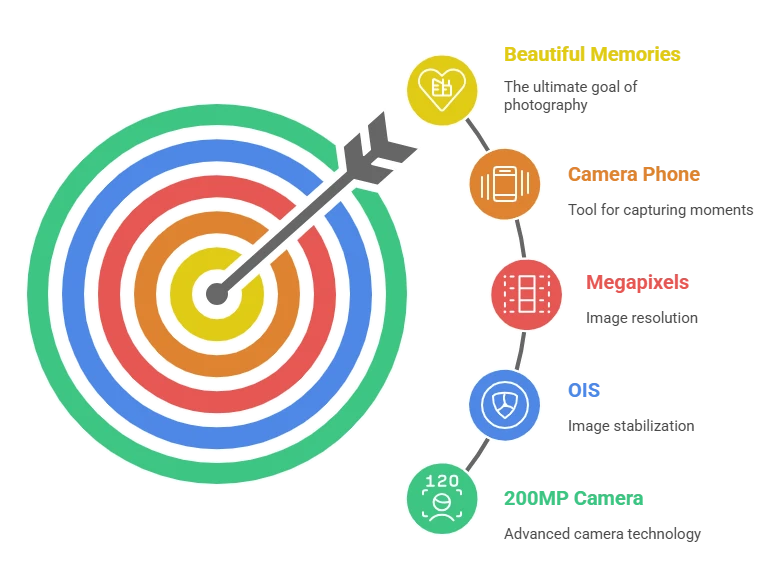 Beautiful Memories
The ultimate goal of photography

Camera Phone
Tool for capturing moments

Megapixels
Image resolution

OIS
Image stabilization

120

200MP Camera
Advanced camera technology